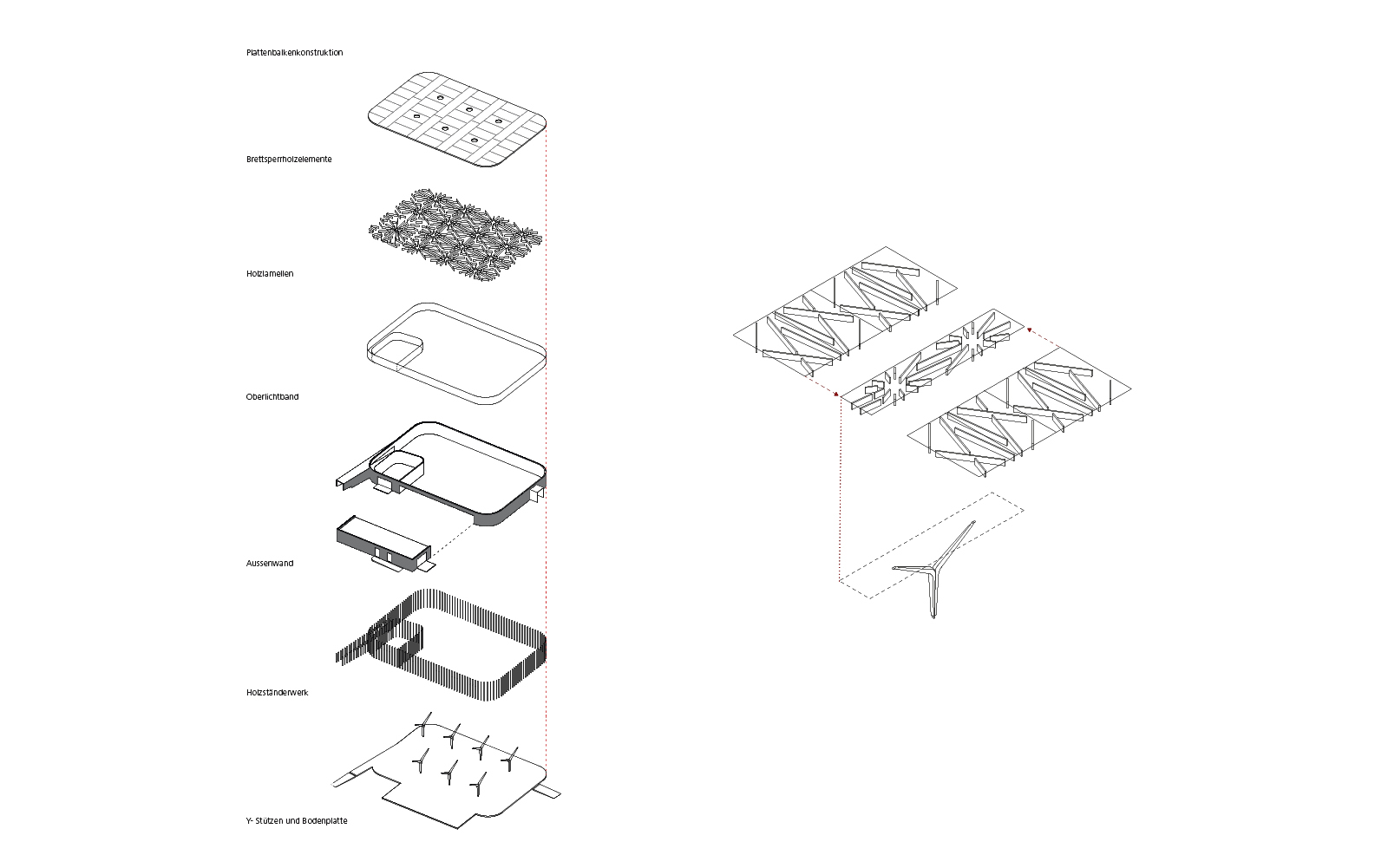 Plattenbalkenkonstruktion

Brettsperrholzelemente

Holzlamellen

Oberlichtband

Aussenwand

Holzständerwerk

Y- Stützen und Bodenplatte